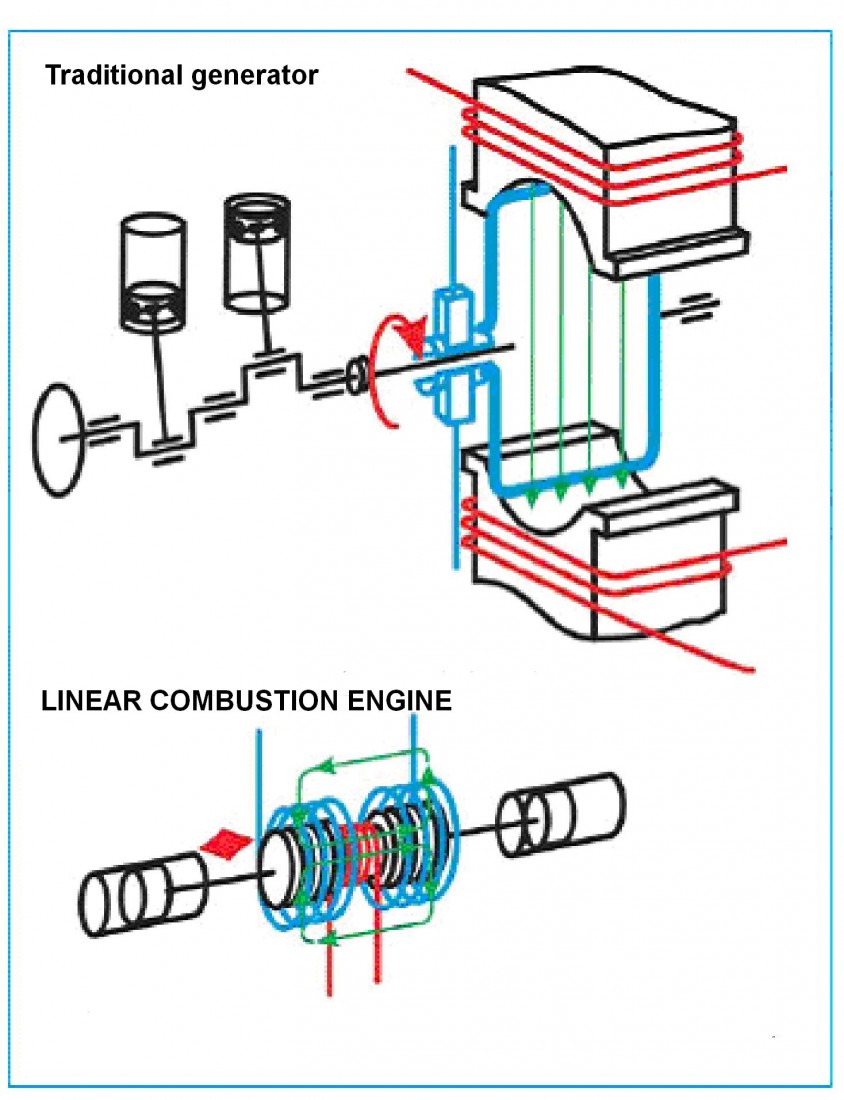 Traditional generator

LINEAR COMBUSTION ENGINE