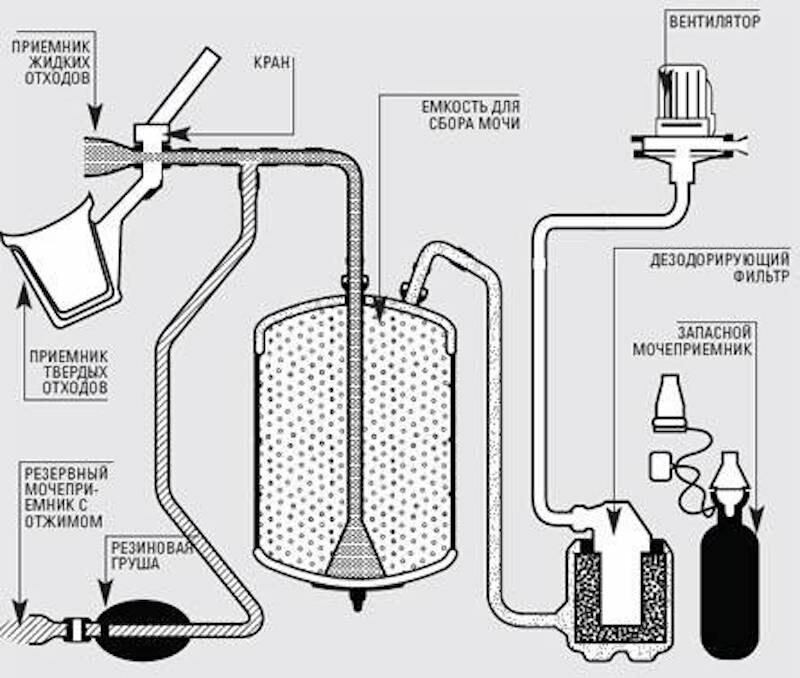 ПРИЕМНИК ЖИДКИХ ОТХОДОВ

КРАН

ЕМКОСТЬ ДЛЯ СБОРА МОЧИ

ВЕНТИЛЯТОР

ДЕЗОДОРИРУЮЩИЙ ФИЛЬТР

ЗАПАСНОЙ МОЧЕПРИЕМНИК

ПРИЕМНИК ТВЕРДЫХ ОТХОДОВ

РЕЗЕРВНЫЙ МОЧЕПРИЕМНИК С ОТЖИМОМ

РЕЗИНОВАЯ ГРУША