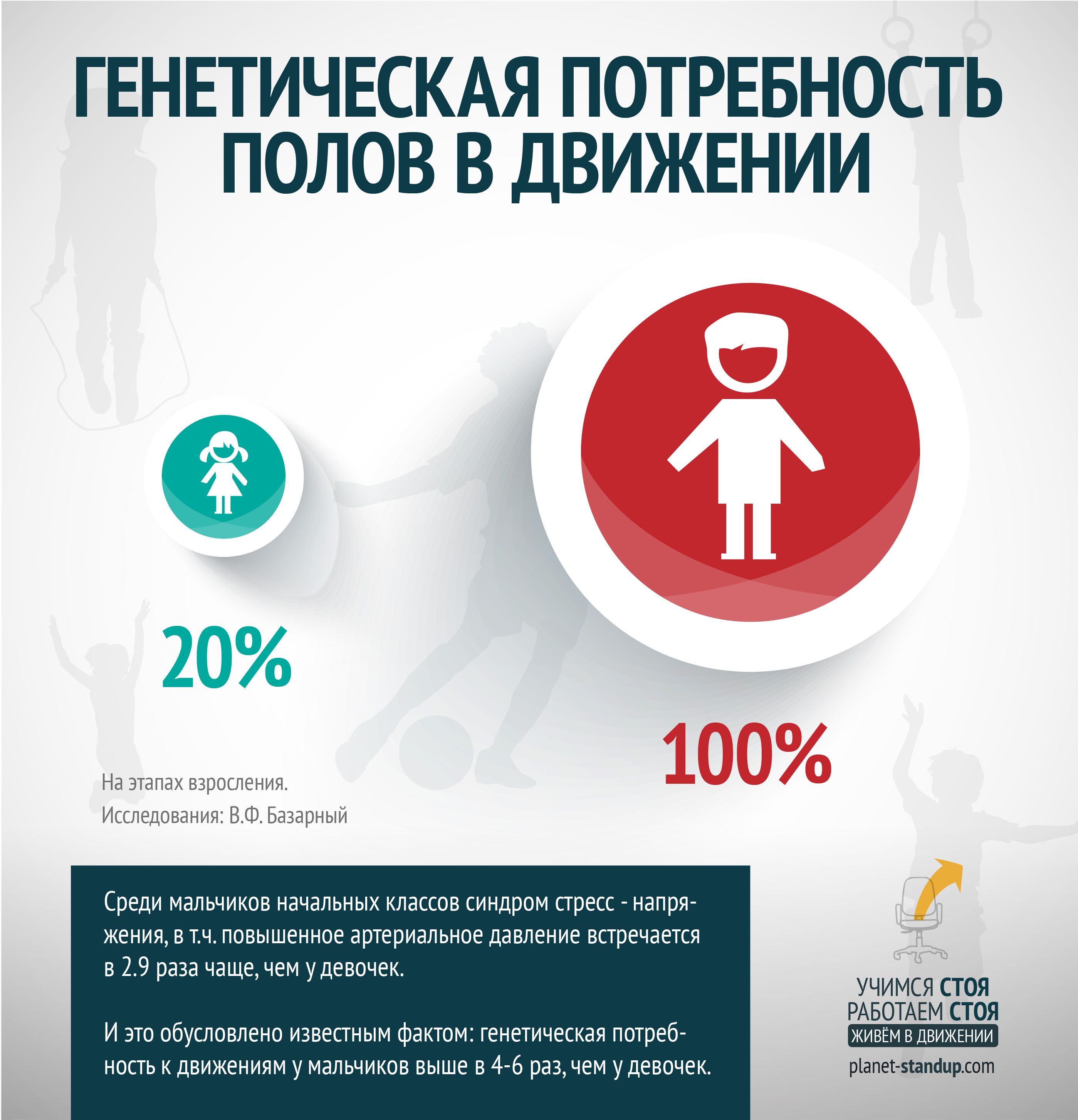 ГЕНЕТИЧЕСКАЯ ПОТРЕБНОСТЬ ПОЛОВ В ДВИЖЕНИИ

20%

100%

На этапах взросления.
Исследования: В.Ф. Базарный

Среди мальчиков начальных классов синдром стресс - напряжения, в т.ч. повышенное артериальное давление встречается в 2.9 раза чаще, чем у девочек.

И это обусловлено известным фактом: генетическая потребность к движениям у мальчиков выше в 4-6 раз, чем у девочек.

УЧИМСЯ СТОЯ
РАБОТАЕМ СТОЯ
ЖИВЁМ В ДВИЖЕНИИ
planet-standup.com